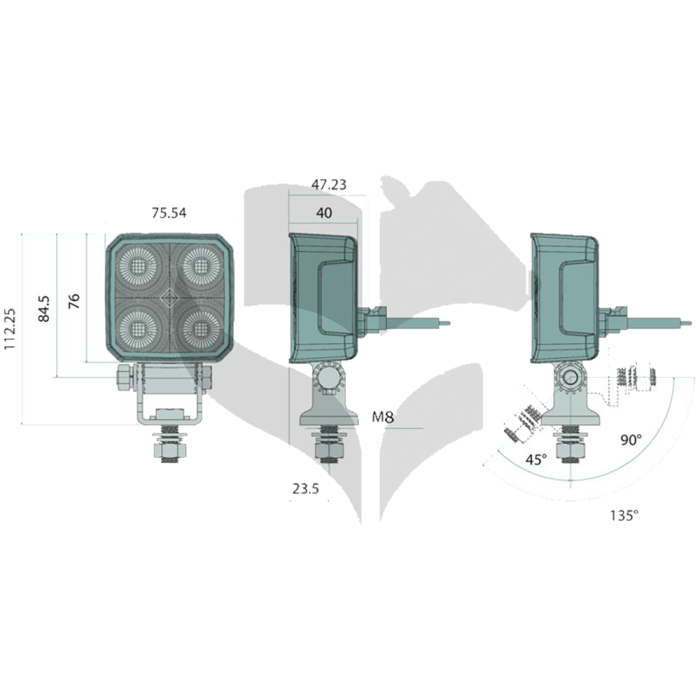 75.54

112.25

84.5

76

47.23

40

M8

23.5

90°

45°

135°