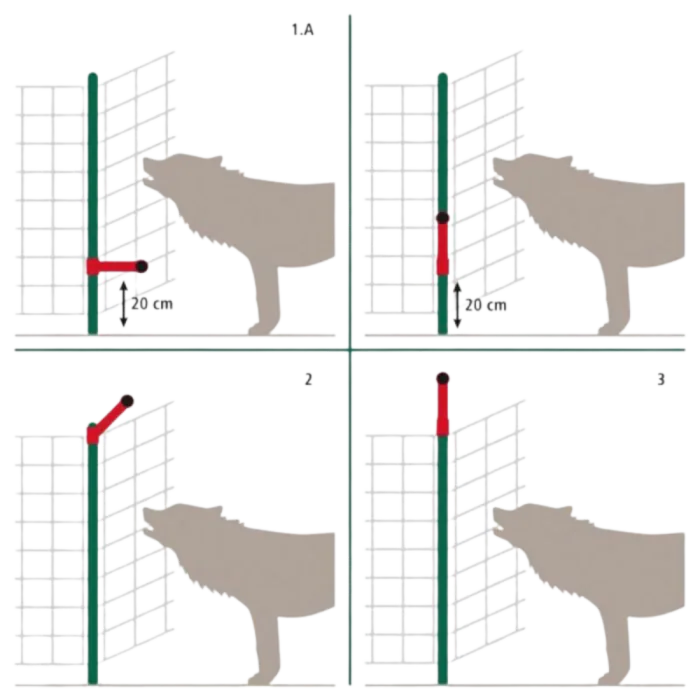 1.A

20 cm

20 cm

2

3